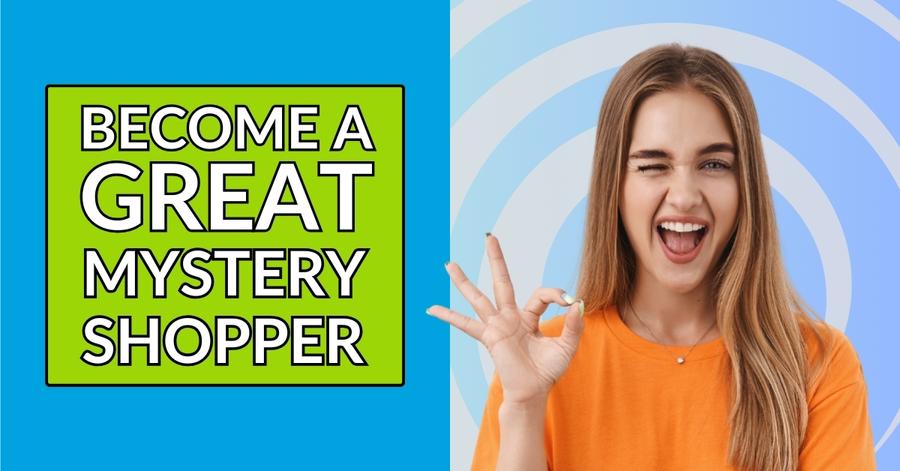 BECOME A GREAT MYSTERY SHOPPER